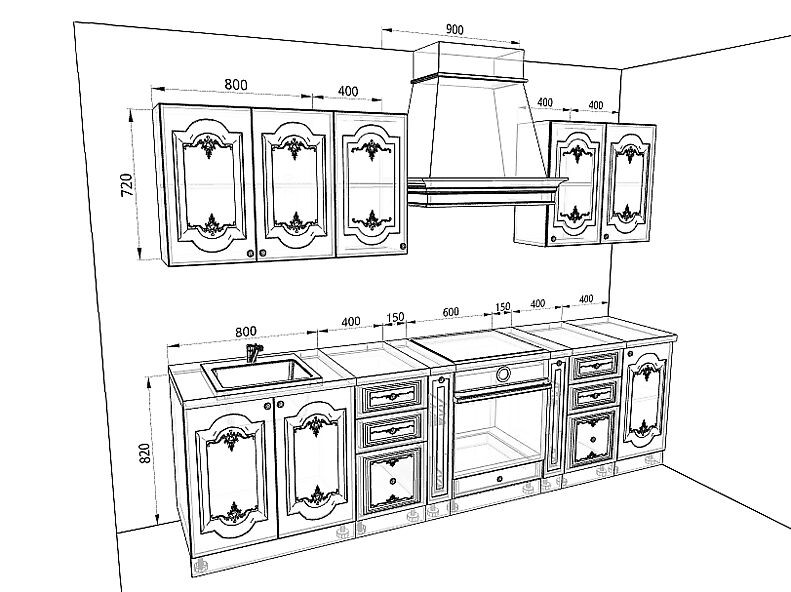 900
800
400
400
400
720
800
400
150
600
150
400
400
820